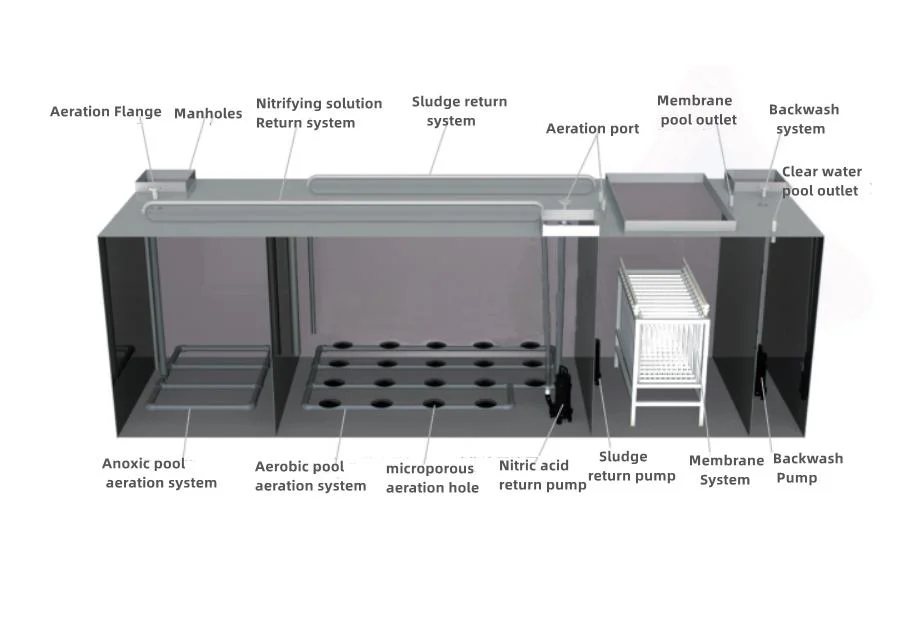 Aeration Flange
Manholes
Nitrifying solution Return system
Sludge return system
Aeration port
Membrane pool outlet
Backwash system
Clear water pool outlet
Anoxic pool aeration system
Aerobic pool aeration system
microporous aeration hole
Nitric acid return pump
Sludge return pump
Membrane System
Backwash Pump